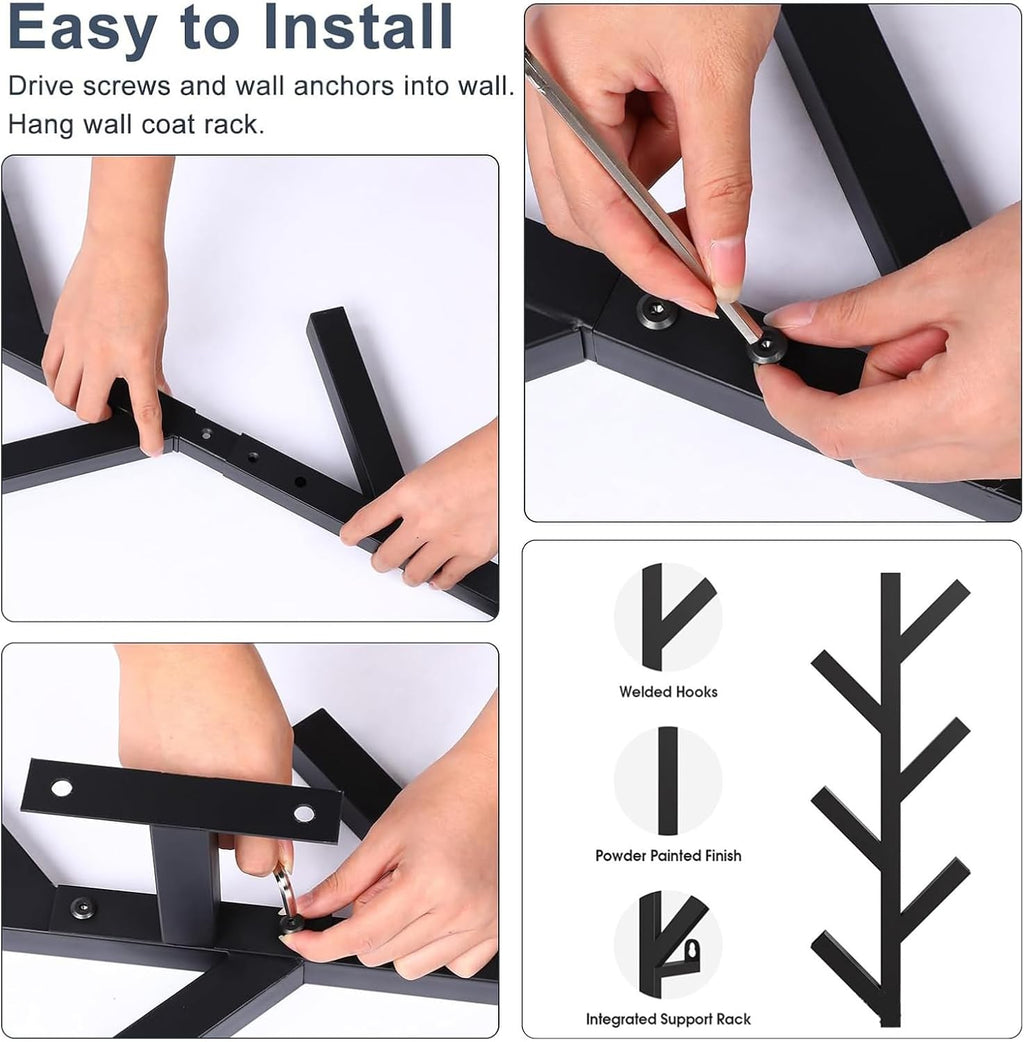 Easy to Install

Drive screws and wall anchors into wall. Hang wall coat rack.

Welded Hooks

Powder Painted Finish

Integrated Support Rack